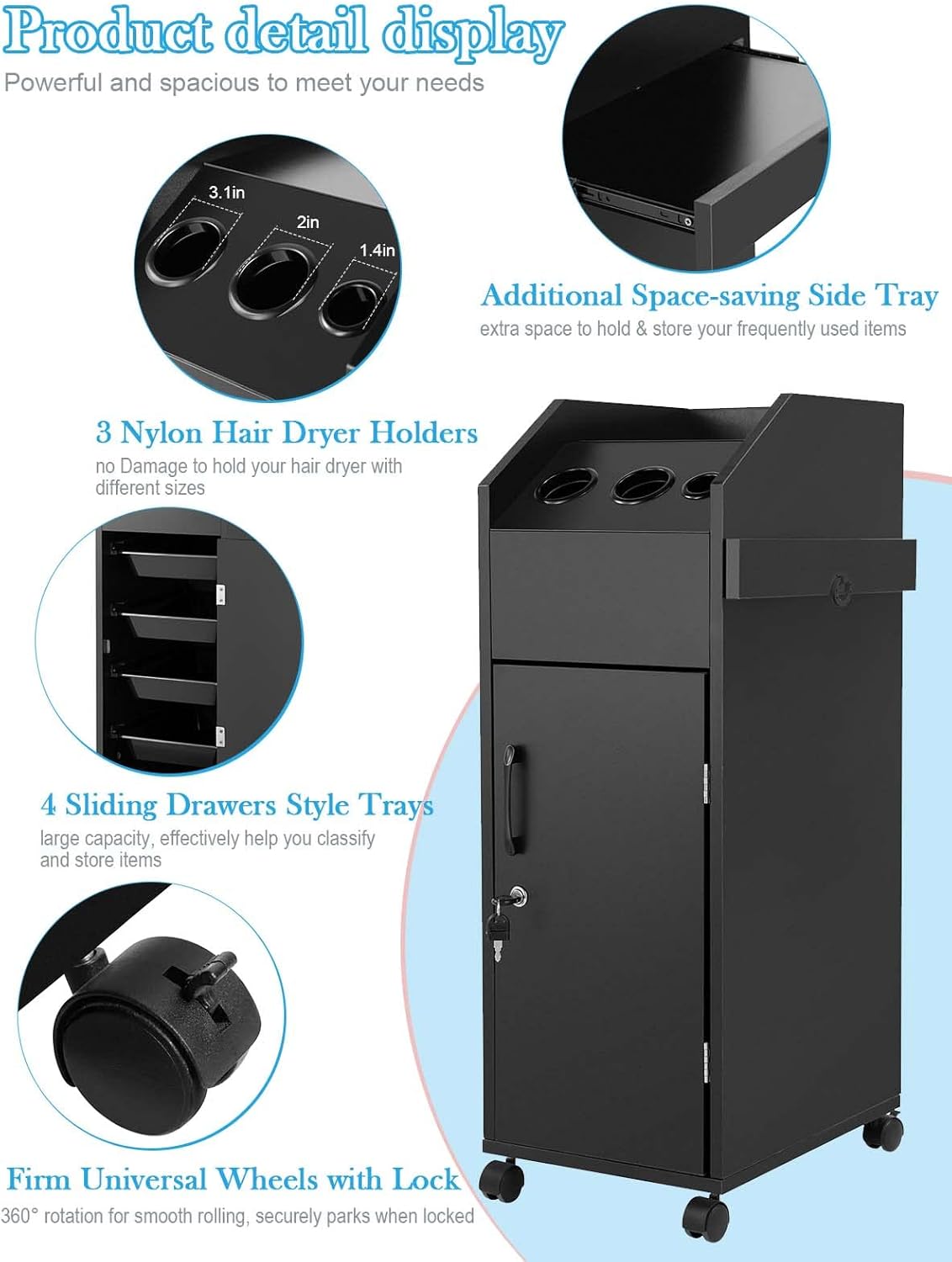 Product detail display

Powerful and spacious to meet your needs

3.1in
2in
1.4in

Additional Space-saving Side Tray
extra space to hold & store your frequently used items

3 Nylon Hair Dryer Holders
no Damage to hold your hair dryer with different sizes

4 Sliding Drawers Style Trays
large capacity, effectively help you classify and store items

Firm Universal Wheels with Lock
360° rotation for smooth rolling, securely parks when locked